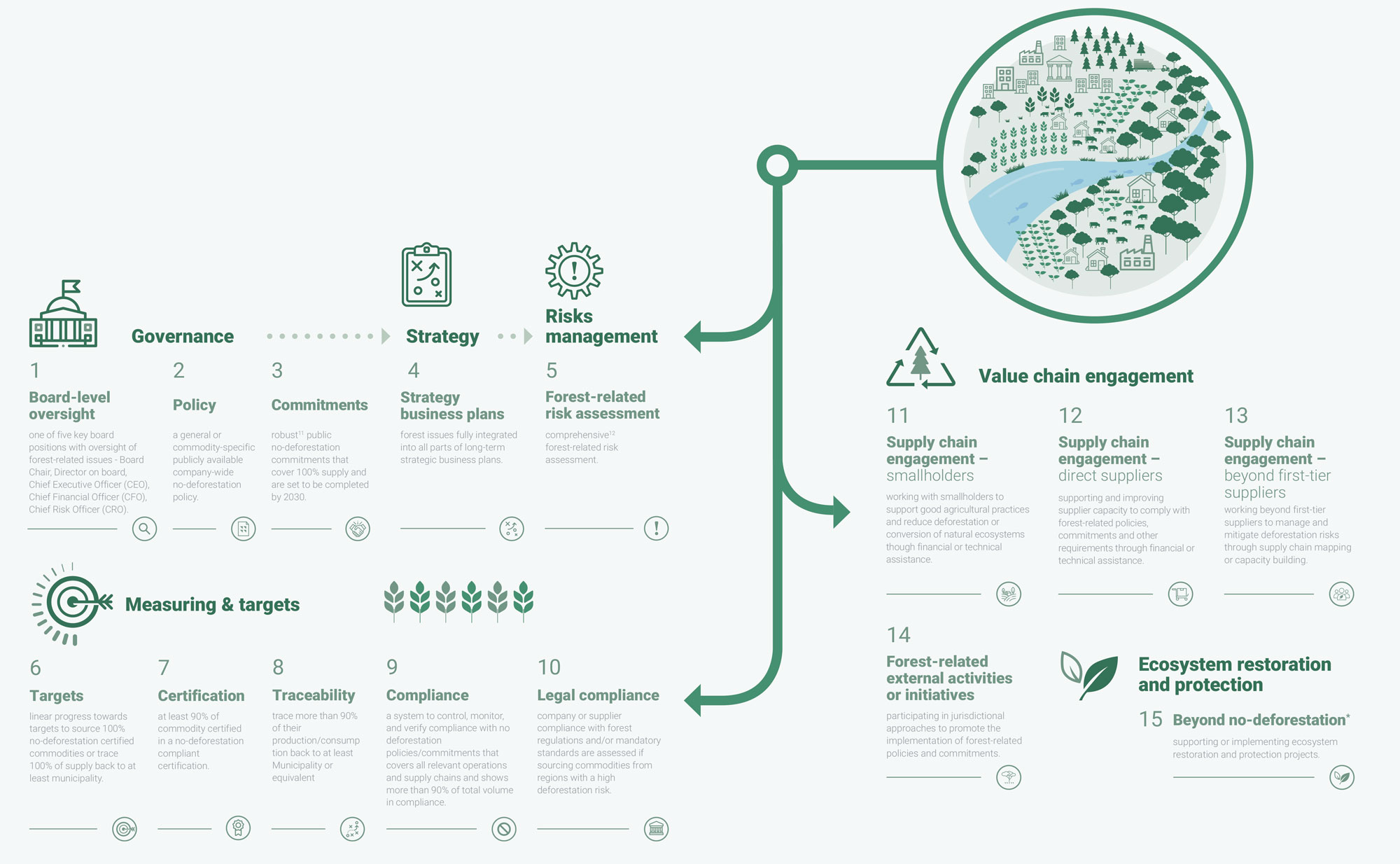 Governance

Strategy

Risks management

1
Board-level oversight
one of five key board positions with oversight of forest-related issues - Board Chair, Director on board, Chief Executive Officer (CEO), Chief Financial Officer (CFO), Chief Risk Officer (CRO).

2
Policy
a general or commodity-specific publicly available company-wide no-deforestation policy.

3
Commitments
robust$^{11}$ public no-deforestation commitments that cover 100% supply and are set to be completed by 2030.

4
Strategy business plans
forest issues fully integrated into all parts of long-term strategic business plans.

5
Forest-related risk assessment
comprehensive$^{12}$ forest-related risk assessment.

Measuring & targets

6
Targets
linear progress towards targets to source 100% no-deforestation certified commodities or trace 100% of supply back to at least municipality.

7
Certification
at least 90% of commodity certified in a no-deforestation compliant certification.

8
Traceability
trace more than 90% of their production/consumption back to at least Municipality or equivalent

9
Compliance
a system to control, monitor, and verify compliance with no deforestation policies/commitments that covers all relevant operations and supply chains and shows more than 90% of total volume in compliance.

10
Legal compliance
company or supplier compliance with forest regulations and/or mandatory standards are assessed if sourcing commodities from regions with a high deforestation risk.

Value chain engagement

11
Supply chain engagement – smallholders
working with smallholders to support good agricultural practices and reduce deforestation or conversion of natural ecosystems though financial or technical assistance.

12
Supply chain engagement – direct suppliers
supporting and improving supplier capacity to comply with forest-related policies, commitments and other requirements through financial or technical assistance.

13
Supply chain engagement – beyond first-tier suppliers
working beyond first-tier suppliers to manage and mitigate deforestation risks through supply chain mapping or capacity building.

14
Forest-related external activities or initiatives
participating in jurisdictional approaches to promote the implementation of forest-related policies and commitments.

Ecosystem restoration and protection

15 Beyond no-deforestation*
supporting or implementing ecosystem restoration and protection projects.