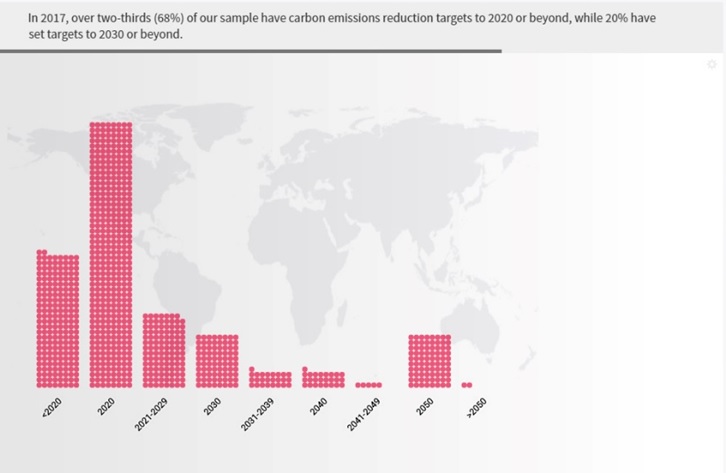 In 2017, over two-thirds (68%) of our sample have carbon emissions reduction targets to 2020 or beyond, while 20% have set targets to 2030 or beyond.

<2020
2020
2021-2029
2030
2031-2039
2040
2041-2049
2050
>2050