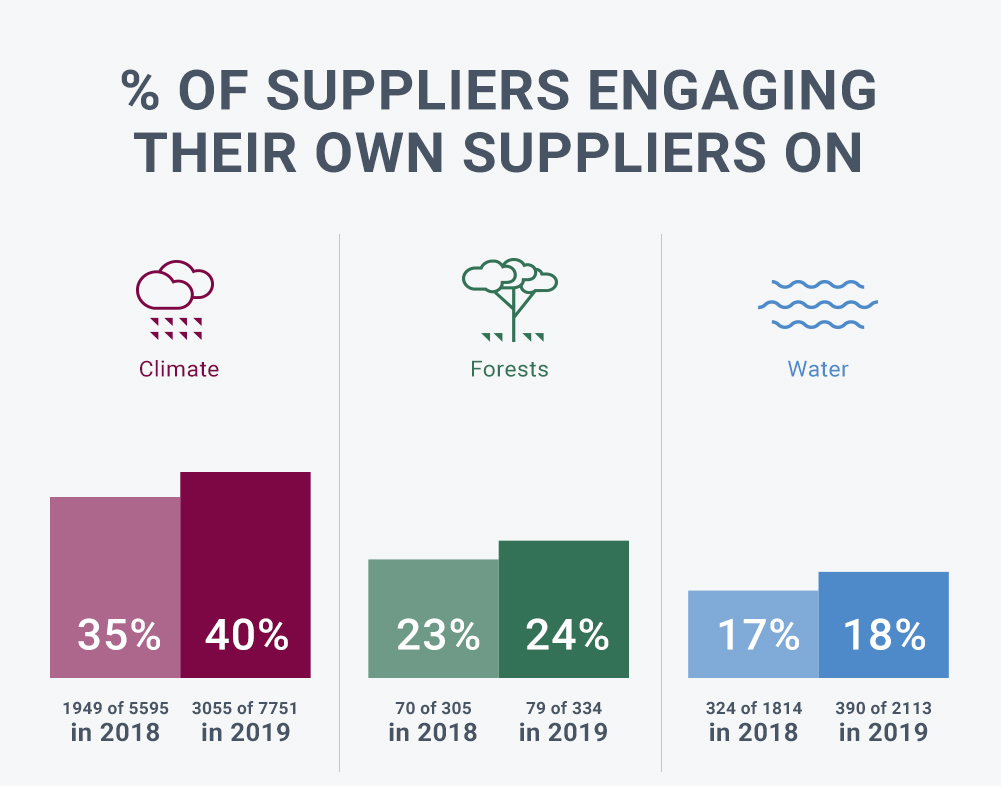 % OF SUPPLIERS ENGAGING THEIR OWN SUPPLIERS ON

Climate

35%

40%

1949 of 5595 in 2018

3055 of 7751 in 2019

Forests

23%

24%

70 of 305 in 2018

79 of 334 in 2019

Water

17%

18%

324 of 1814 in 2018

390 of 2113 in 2019