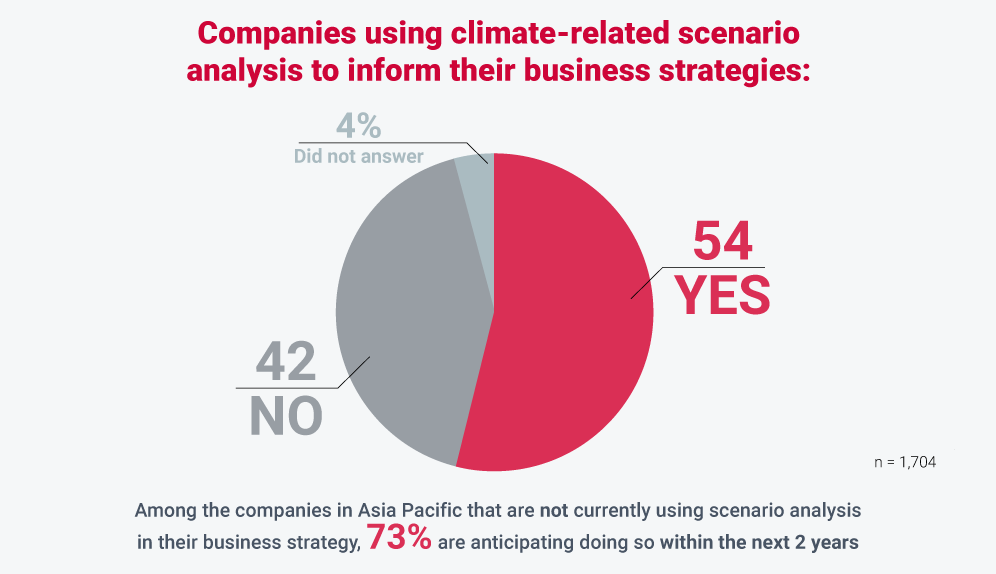 Companies using climate-related scenario analysis to inform their business strategies:

4%
Did not answer

54
YES

42
NO

n = 1,704

Among the companies in Asia Pacific that are not currently using scenario analysis in their business strategy, 73% are anticipating doing so within the next 2 years